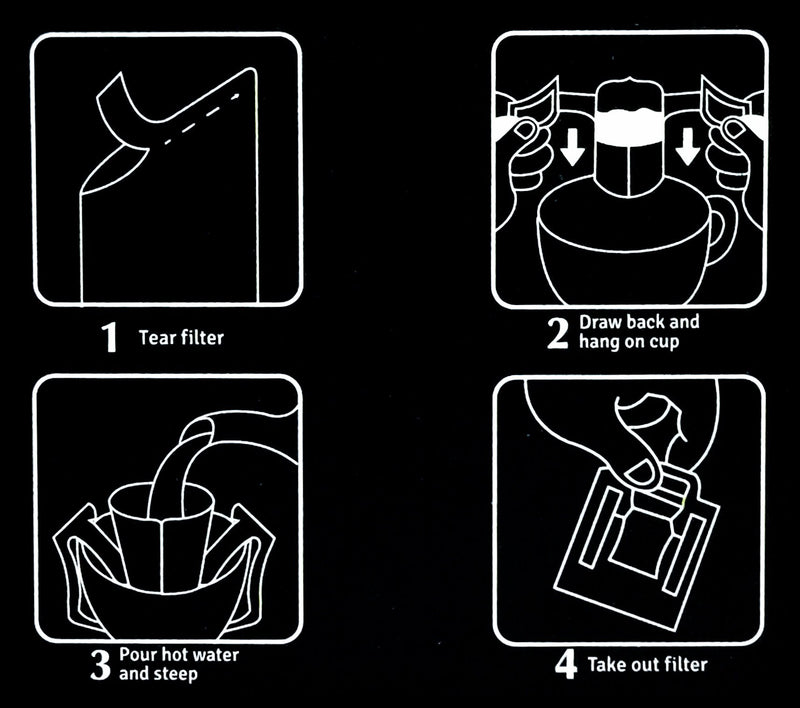 1 Tear filter

2 Draw back and hang on cup

3 Pour hot water and steep

4 Take out filter